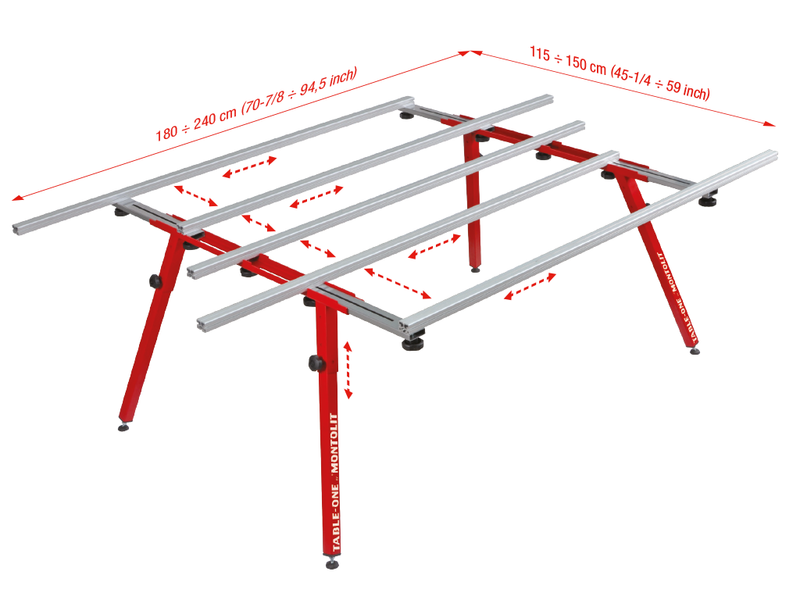 180 ÷ 240 cm (70-7/8 ÷ 94,5 inch)

115 ÷ 150 cm (45-1/4 ÷ 59 inch)

TABLE-ONE MONTOLIT

TABLE-ONE MONTOLIT